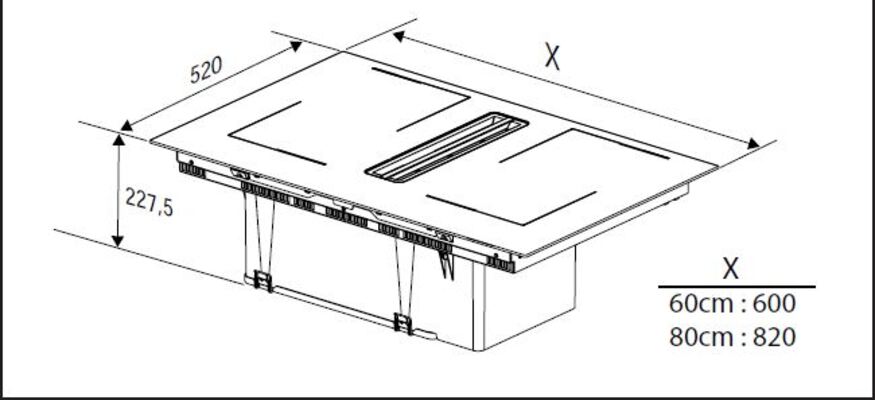 520

X

227,5

X

60cm : 600

80cm : 820