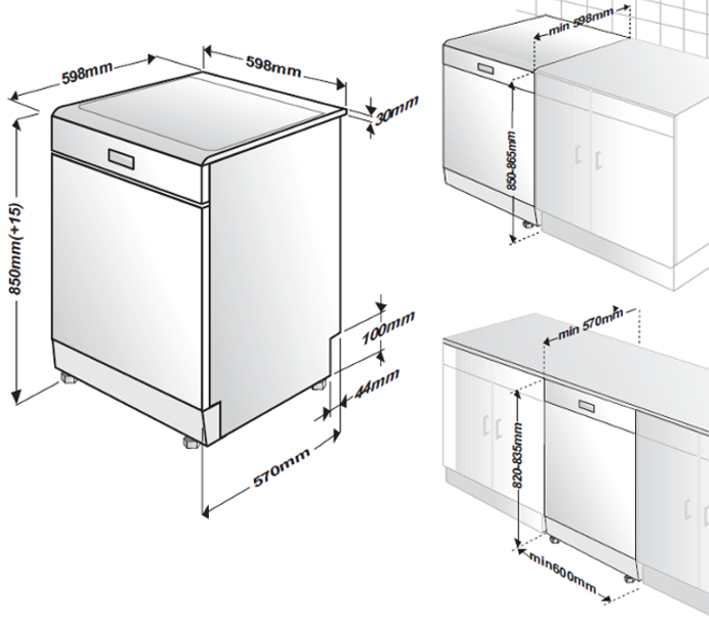 598mm
598mm
30mm
850mm(+15)
100mm
44mm
570mm
min 598mm
850-865mm
min 570mm
820-835mm
min600mm