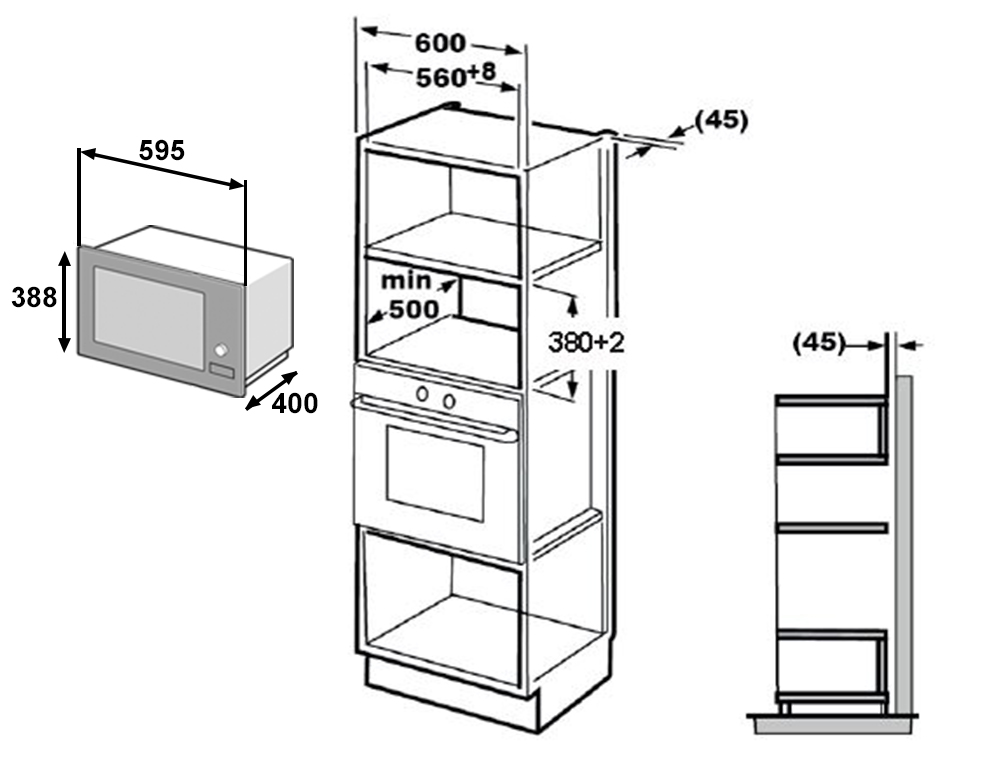 595

388

400

600

$560^{+8}$

(45)

min
500

380+2

(45)