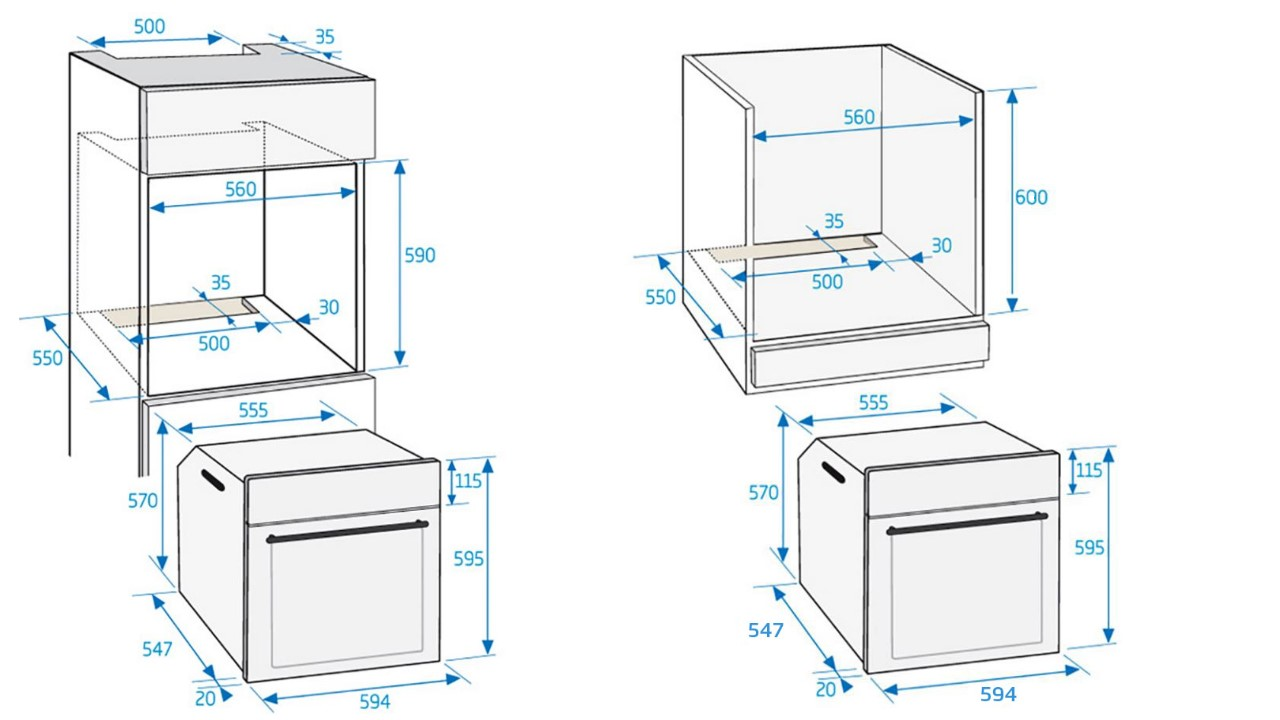 500
35
560
590
35
30
500
550
555
570
115
595
547
20
594

560
600
35
30
500
550
555
570
115
595
547
20
594